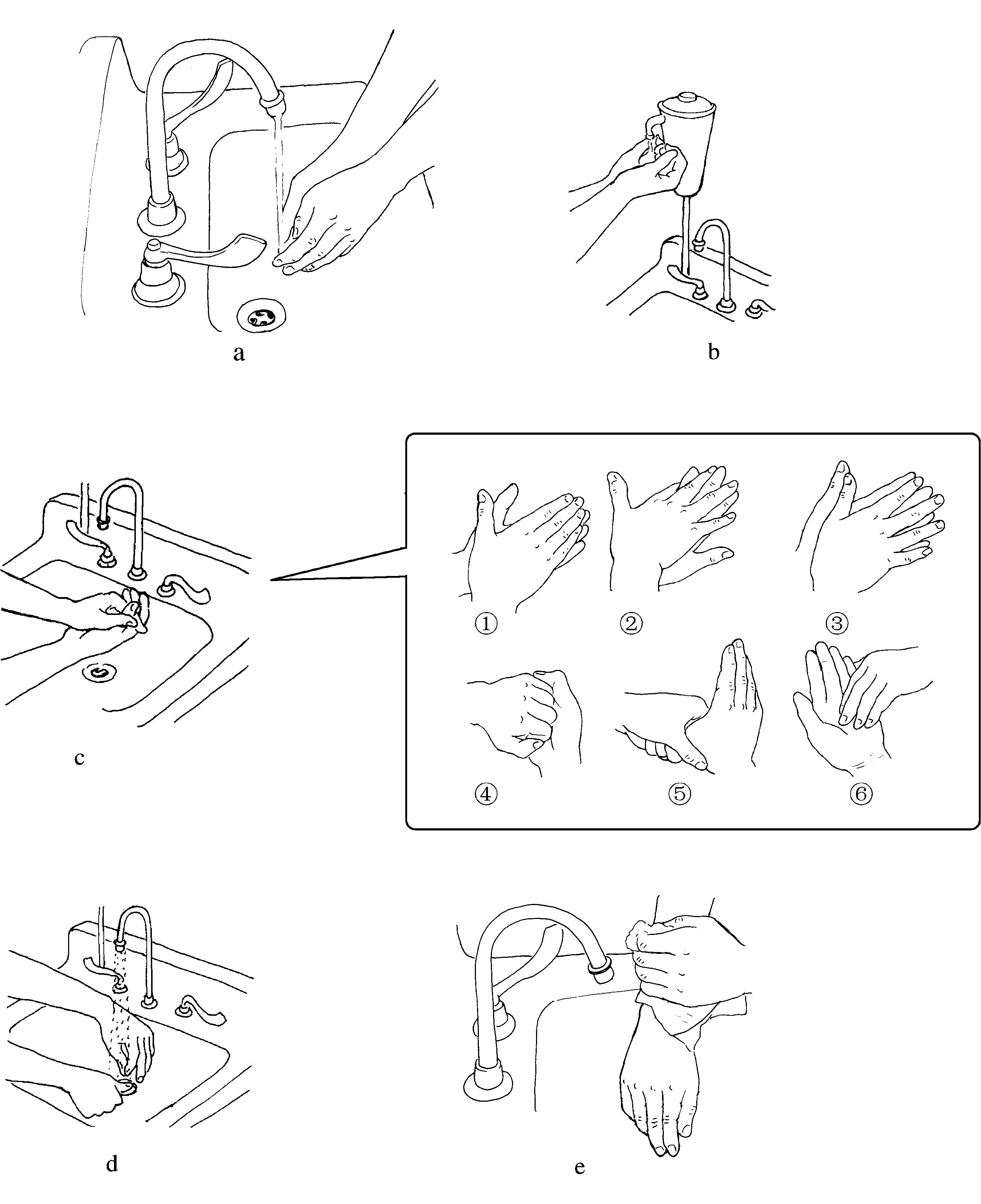 a

b

c

①

②

③

④

⑤

⑥

d

e